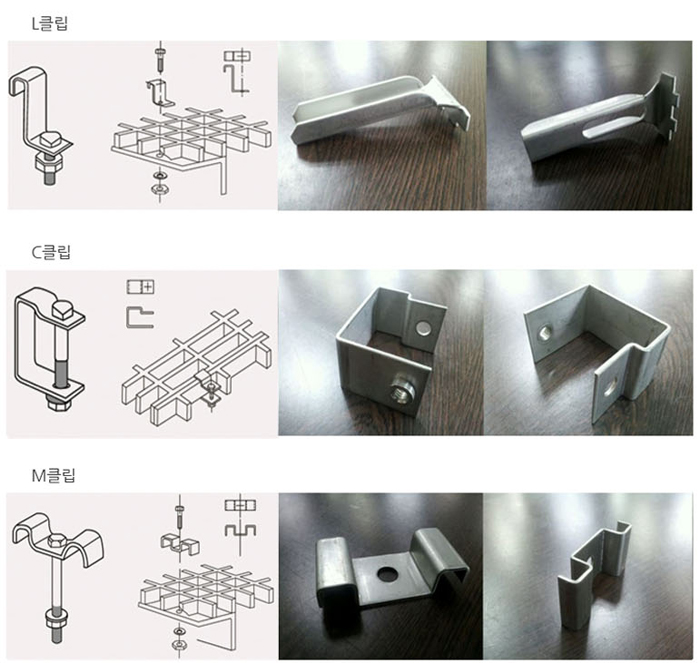 L클립

C클립

M클립